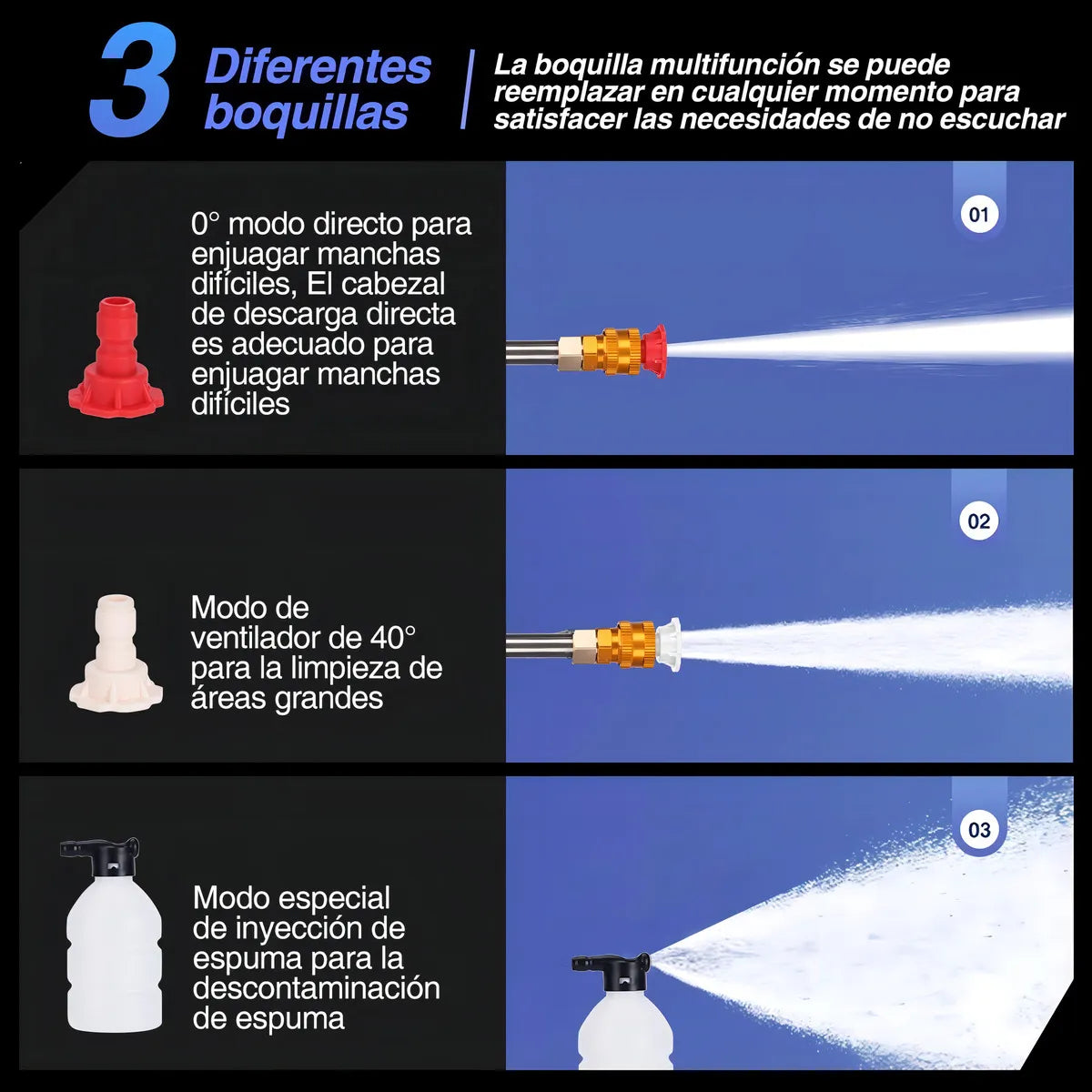 3 Diferentes boquillas

La boquilla multifunción se puede reemplazar en cualquier momento para satisfacer las necesidades de no escuchar

0° modo directo para enjuagar manchas difíciles, El cabezal de descarga directa es adecuado para enjuagar manchas difíciles

01

Modo de ventilador de 40° para la limpieza de áreas grandes

02

Modo especial de inyección de espuma para la descontaminación de espuma

03